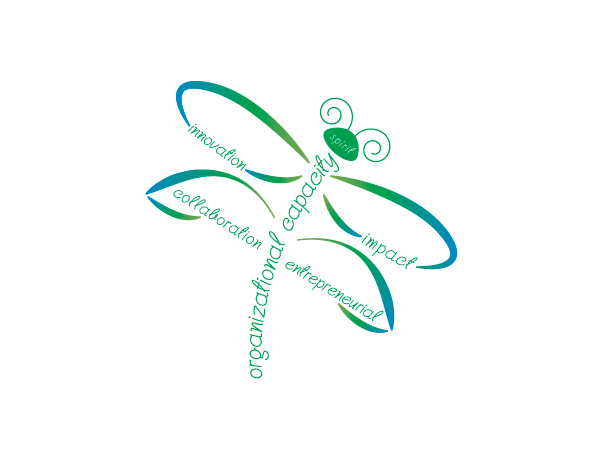 spirit
innovation
collaboration
organizational capacity
impact
entrepreneurial